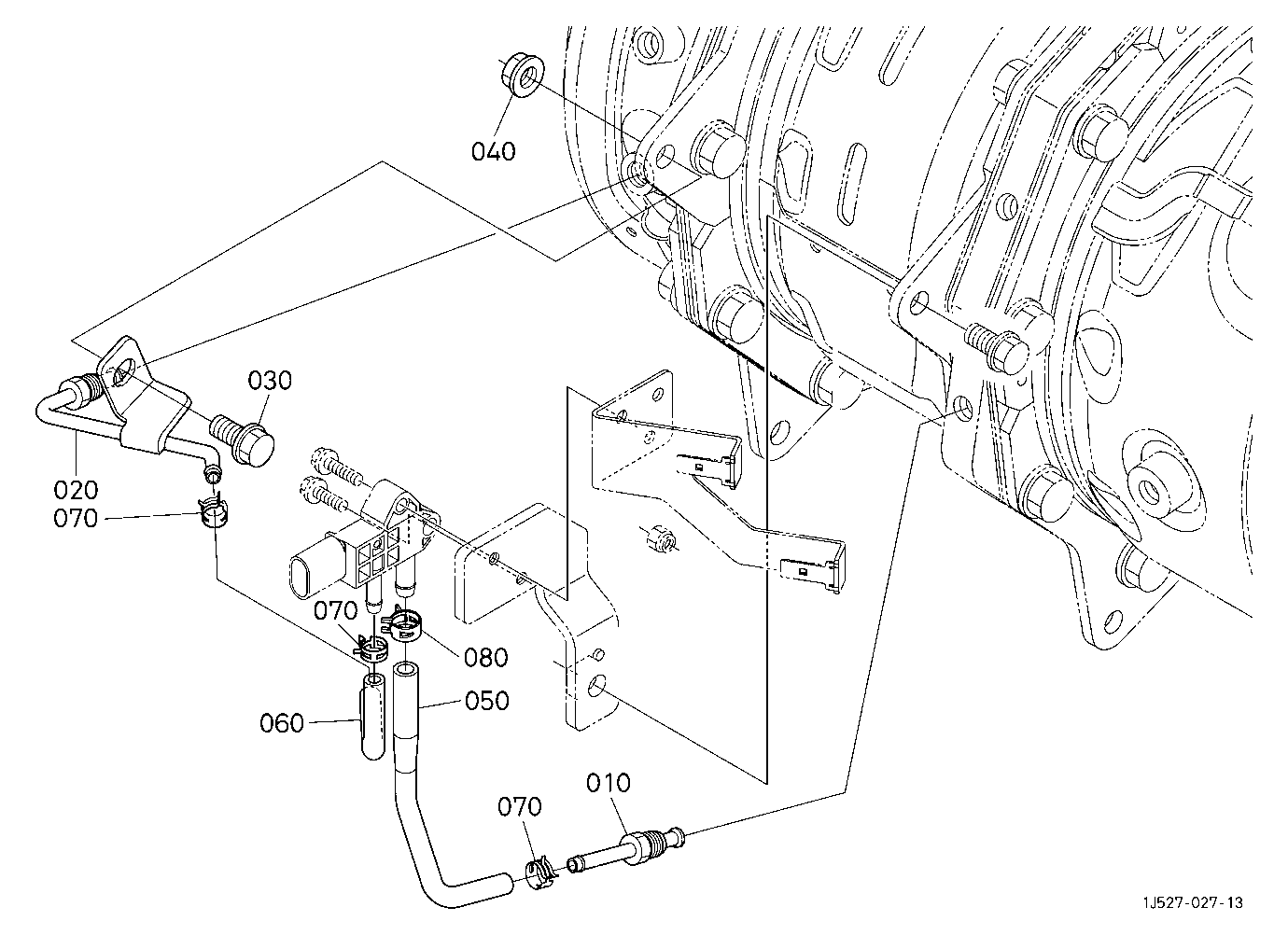 040
030
020
070
070
080
060
050
070
010
1J527-027-13